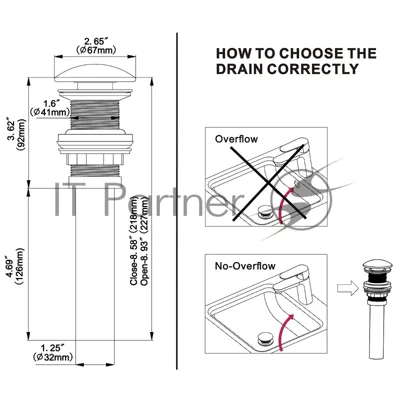 2. 65″
(Ø67mm)

1.6″
(Ø41mm)

3. 62″
(92mm)

4.69″
(126mm)

Close-8. 58″ (218mm)
Open-8. 93″ (227mm)

1. 25″
(Ø32mm)

IT Partner

HOW TO CHOOSE THE DRAIN CORRECTLY

Overflow

No-Overflow